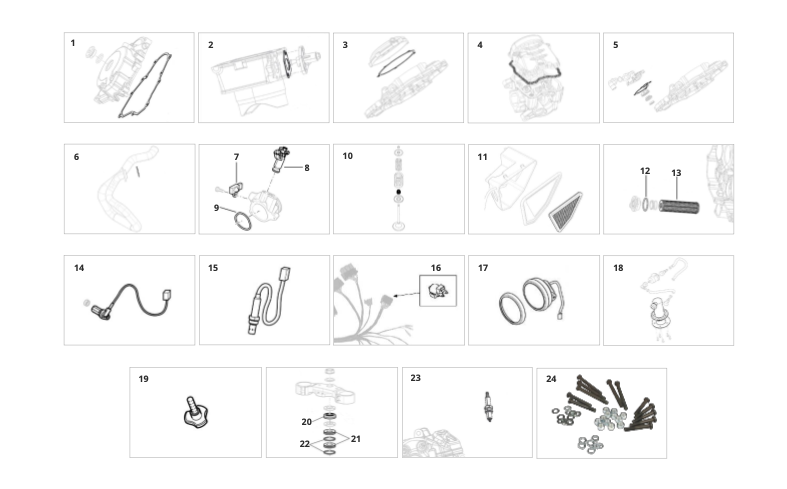 1
2
3
4
5
6
7
8
9
10
11
12
13
14
15
16
17
18
19
20
21
22
23
24